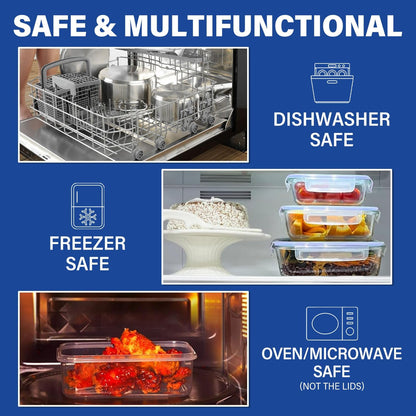 SAFE & MULTIFUNCTIONAL

DISHWASHER SAFE

FREEZER SAFE

OVEN/MICROWAVE SAFE
(NOT THE LIDS)